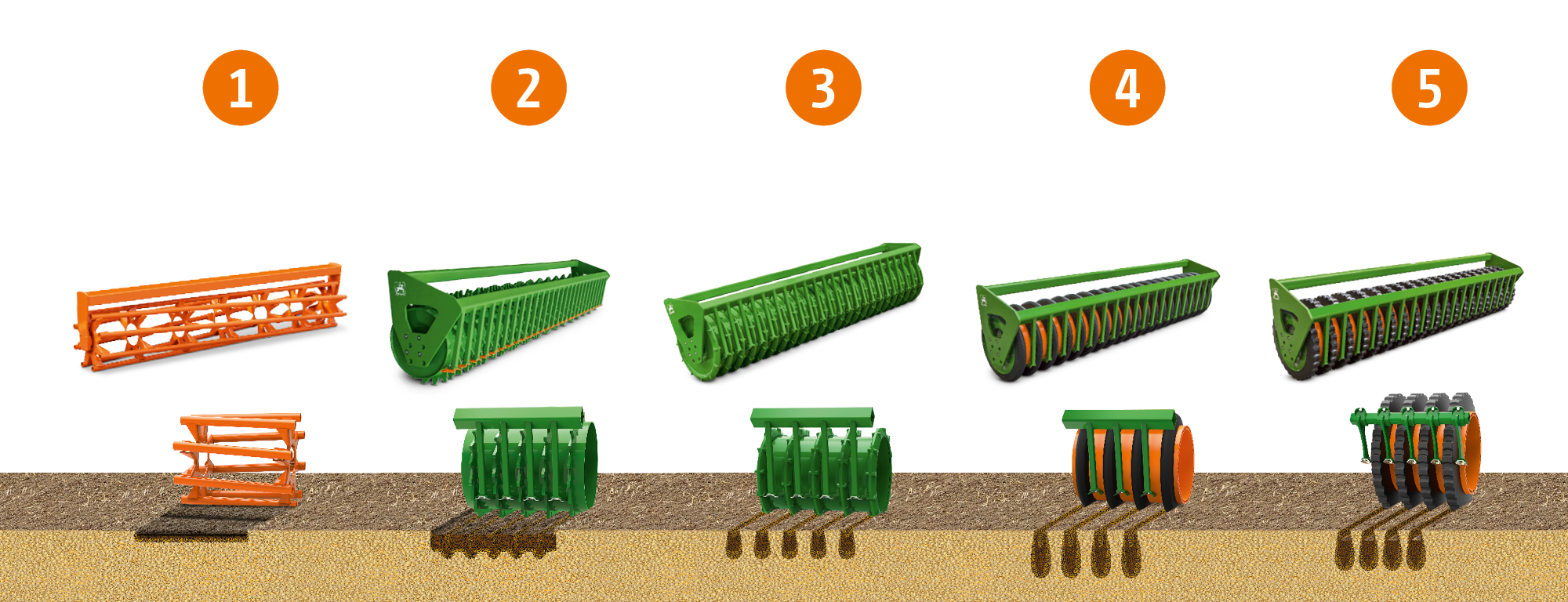 1

2

3

4

5