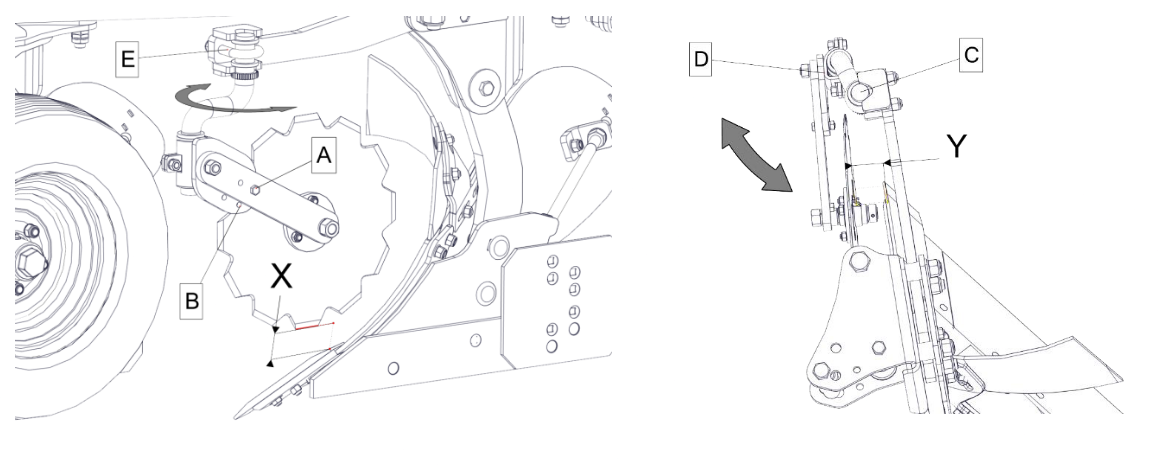 E
A
B
X
D
C
Y