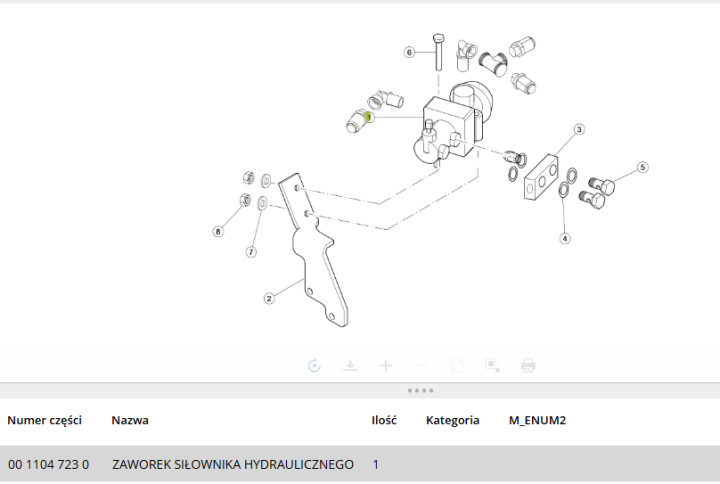 6
1
3
5
4
8
7
2

| Numer części | Nazwa | Ilość | Kategoria | M_ENUM2 |
|---|---|---|---|---|
| 00 1104 723 0 | ZAWOREK SIŁOWNIKA HYDRAULICZNEGO | 1 | | |