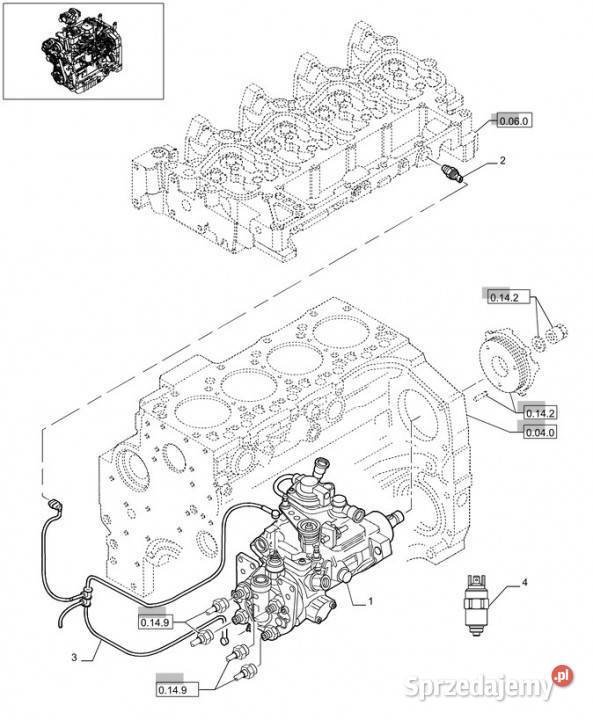 0.06.0
2
0.14.2
0.14.2
0.04.0
1
4
0.14.9
3
0.14.9
Sprzedajemy.pl