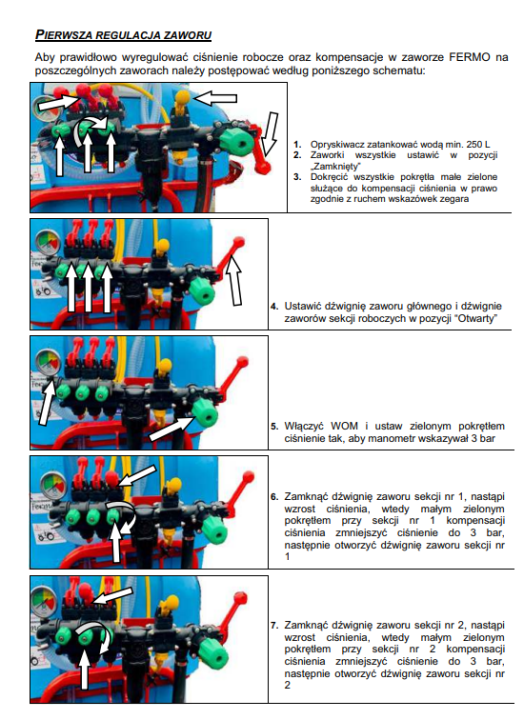 PIERWSZA REGULACJA ZAWORU

Aby prawidłowo wyregulować ciśnienie robocze oraz kompensacje w zaworze FERMO na poszczególnych zaworach należy postępować według poniższego schematu:

1. Opryskiwacz zatankować wodą min. 250 L
2. Zaworki wszystkie ustawić w pozycji „Zamknięty"
3. Dokręcić wszystkie pokrętła małe zielone służące do kompensacji ciśnienia w prawo zgodnie z ruchem wskazówek zegara

4. Ustawić dźwignię zaworu głównego i dźwignie zaworów sekcji roboczych w pozycji "Otwarty"

5. Włączyć WOM i ustaw zielonym pokrętłem ciśnienie tak, aby manometr wskazywał 3 bar

6. Zamknąć dźwignię zaworu sekcji nr 1, nastąpi wzrost ciśnienia, wtedy małym zielonym pokrętłem przy sekcji nr 1 kompensacji ciśnienia zmniejszyć ciśnienie do 3 bar, następnie otworzyć dźwignię zaworu sekcji nr 1

7. Zamknąć dźwignię zaworu sekcji nr 2, nastąpi wzrost ciśnienia, wtedy małym zielonym pokrętłem przy sekcji nr 2 kompensacji ciśnienia zmniejszyć ciśnienie do 3 bar, następnie otworzyć dźwignię zaworu sekcji nr 2