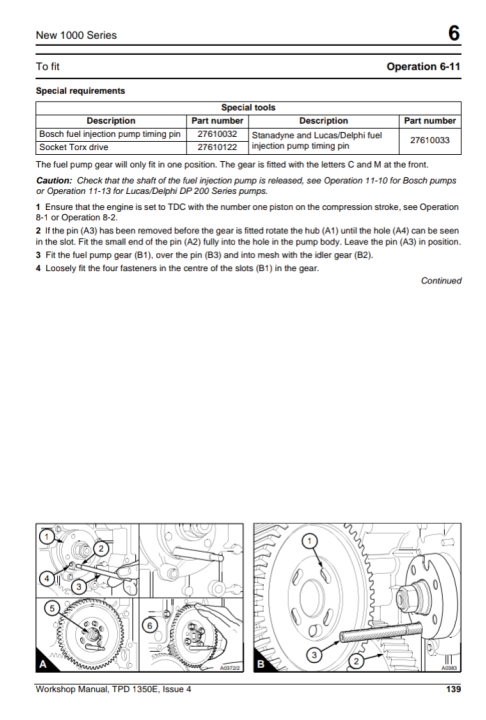 New 1000 Series

6

To fit

Operation 6-11

Special requirements

| Special tools | | | |
|---|---|---|---|
| Description | Part number | Description | Part number |
| Bosch fuel injection pump timing pin | 27610032 | Stanadyne and Lucas/Delphi fuel injection pump timing pin | 27610033 |
| Socket Torx drive | 27610122 | | |

The fuel pump gear will only fit in one position. The gear is fitted with the letters C and M at the front.

Caution: Check that the shaft of the fuel injection pump is released, see Operation 11-10 for Bosch pumps or Operation 11-13 for Lucas/Delphi DP 200 Series pumps.

1 Ensure that the engine is set to TDC with the number one piston on the compression stroke, see Operation 8-1 or Operation 8-2.

2 If the pin (A3) has been removed before the gear is fitted rotate the hub (A1) until the hole (A4) can be seen in the slot. Fit the small end of the pin (A2) fully into the hole in the pump body. Leave the pin (A3) in position.

3 Fit the fuel pump gear (B1), over the pin (B3) and into mesh with the idler gear (B2).

4 Loosely fit the four fasteners in the centre of the slots (B1) in the gear.

Continued

1
2
4
3
5
6
A
A0372/2
1
3
2
B
A0383

Workshop Manual, TPD 1350E, Issue 4

139