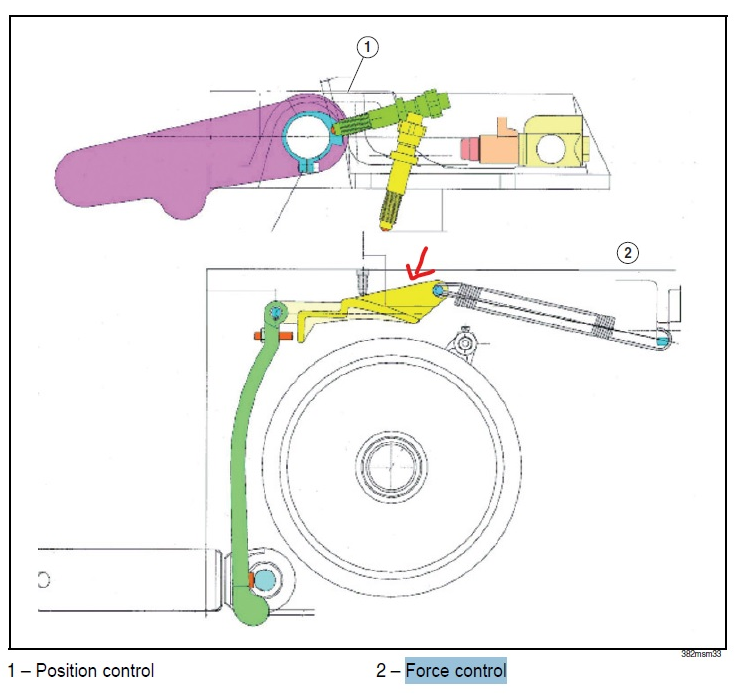 1

2

382msm33

1 – Position control

2 – Force control