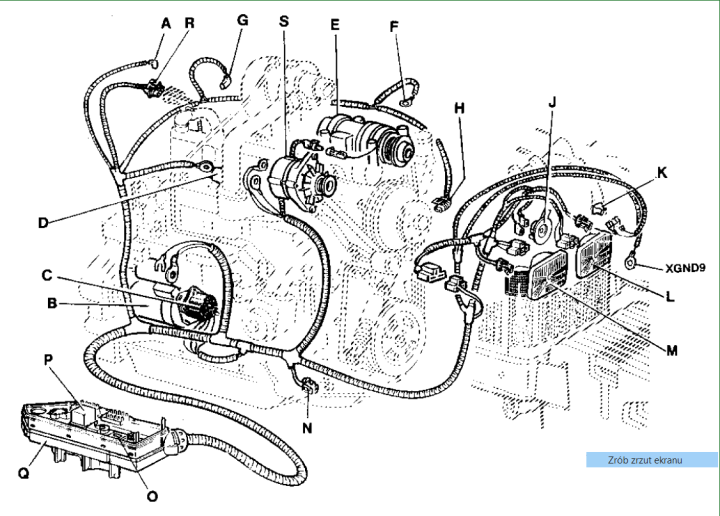 A
R
G
S
E
F
H
J
K
D
C
B
XGND9
L
M
P
N
Q
O
Zrób zrzut ekranu