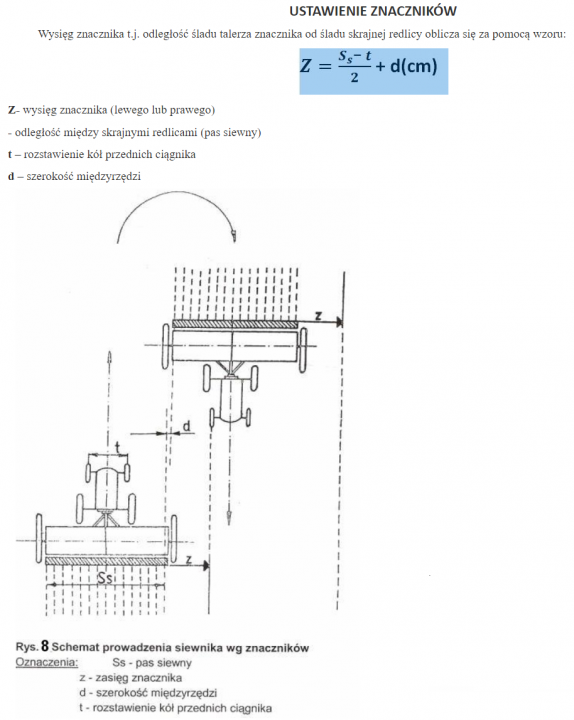 USTAWIENIE ZNACZNIKÓW

Wysięg znacznika t.j. odległość śladu talerza znacznika od śladu skrajnej redlicy oblicza się za pomocą wzoru:

$Z = \frac{S_s - t}{2} + d(cm)$

Z- wysięg znacznika (lewego lub prawego)

- odległość między skrajnymi redlicami (pas siewny)

t – rozstawienie kół przednich ciągnika

d – szerokość międzyrzędzi

z

d

t

z

Ss

Rys. 8 Schemat prowadzenia siewnika wg znaczników

Oznaczenia: Ss - pas siewny

z - zasięg znacznika

d - szerokość międzyrzędzi

t - rozstawienie kół przednich ciągnika