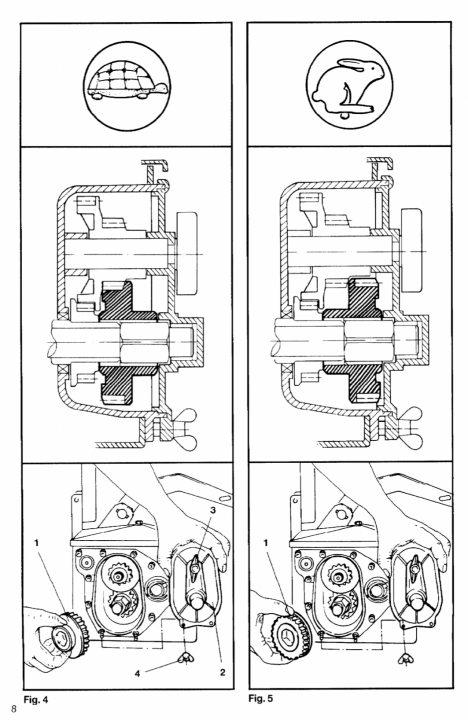 1
3
4
2

Fig. 4

1

Fig. 5

8