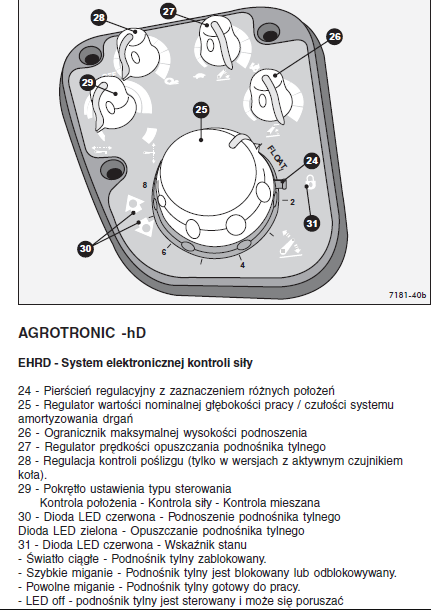 28

27

26

29

25

FLOAT

24

8

2

31

30

6

4

7181-40b

AGROTRONIC -hD

EHRD - System elektronicznej kontroli siły

24 - Pierścień regulacyjny z zaznaczeniem różnych położeń
25 - Regulator wartości nominalnej głębokości pracy / czułości systemu amortyzowania drgań
26 - Ogranicznik maksymalnej wysokości podnoszenia
27 - Regulator prędkości opuszczania podnośnika tylnego
28 - Regulacja kontroli poślizgu (tylko w wersjach z aktywnym czujnikiem koła).
29 - Pokrętło ustawienia typu sterowania
Kontrola położenia - Kontrola siły - Kontrola mieszana
30 - Dioda LED czerwona - Podnoszenie podnośnika tylnego
Dioda LED zielona - Opuszczanie podnośnika tylnego
31 - Dioda LED czerwona - Wskaźnik stanu
- Światło ciągłe - Podnośnik tylny zablokowany.
- Szybkie miganie - Podnośnik tylny jest blokowany lub odblokowywany.
- Powolne miganie - Podnośnik tylny gotowy do pracy.
- LED off - podnośnik tylny jest sterowany i może się poruszać