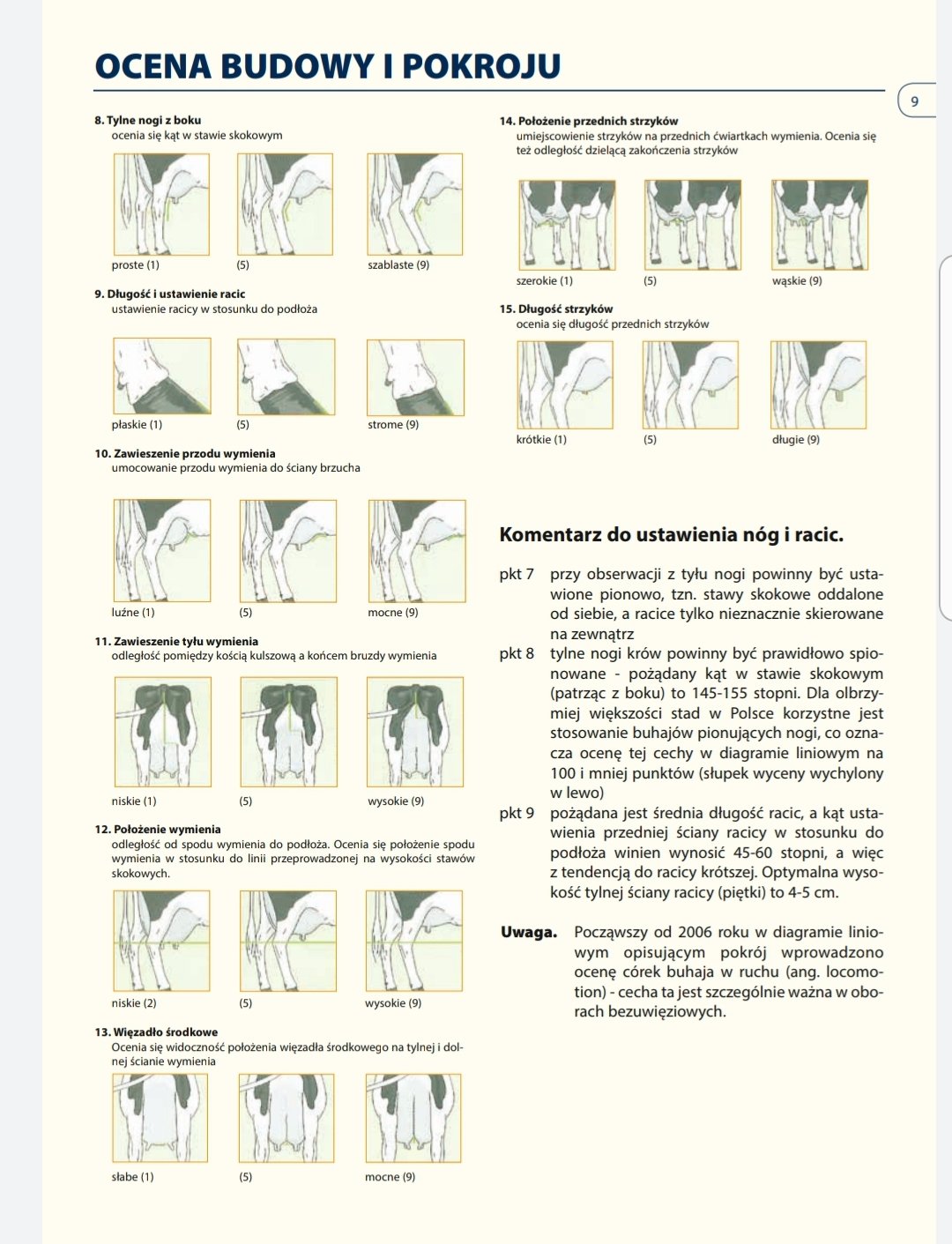 OCENA BUDOWY I POKROJU

9

8. Tylne nogi z boku
ocenia się kąt w stawie skokowym

proste (1) (5) szablaste (9)

9. Długość i ustawienie racic
ustawienie racicy w stosunku do podłoża

płaskie (1) (5) strome (9)

10. Zawieszenie przodu wymienia
umocowanie przodu wymienia do ściany brzucha

luźne (1) (5) mocne (9)

11. Zawieszenie tyłu wymienia
odległość pomiędzy kością kulszową a końcem bruzdy wymienia

niskie (1) (5) wysokie (9)

12. Położenie wymienia
odległość od spodu wymienia do podłoża. Ocenia się położenie spodu wymienia w stosunku do linii przeprowadzonej na wysokości stawów skokowych.

niskie (2) (5) wysokie (9)

13. Więzadło środkowe
Ocenia się widoczność położenia więzadła środkowego na tylnej i dolnej ścianie wymienia

słabe (1) (5) mocne (9)

14. Położenie przednich strzyków
umiejscowienie strzyków na przednich ćwiartkach wymienia. Ocenia się też odległość dzielącą zakończenia strzyków

szerokie (1) (5) wąskie (9)

15. Długość strzyków
ocenia się długość przednich strzyków

krótkie (1) (5) długie (9)

Komentarz do ustawienia nóg i racic.

pkt 7 przy obserwacji z tyłu nogi powinny być ustawione pionowo, tzn. stawy skokowe oddalone od siebie, a racice tylko nieznacznie skierowane na zewnątrz

pkt 8 tylne nogi krów powinny być prawidłowo spionowane - pożądany kąt w stawie skokowym (patrząc z boku) to 145-155 stopni. Dla olbrzymiej większości stad w Polsce korzystne jest stosowanie buhajów pionujących nogi, co oznacza ocenę tej cechy w diagramie liniowym na 100 i mniej punktów (słupek wyceny wychylony w lewo)

pkt 9 pożądana jest średnia długość racic, a kąt ustawienia przedniej ściany racicy w stosunku do podłoża winien wynosić 45-60 stopni, a więc z tendencją do racicy krótszej. Optymalna wysokość tylnej ściany racicy (piętki) to 4-5 cm.

Uwaga. Począwszy od 2006 roku w diagramie liniowym opisującym pokrój wprowadzono ocenę córek buhaja w ruchu (ang. locomotion) - cecha ta jest szczególnie ważna w oborach bezuwięziowych.