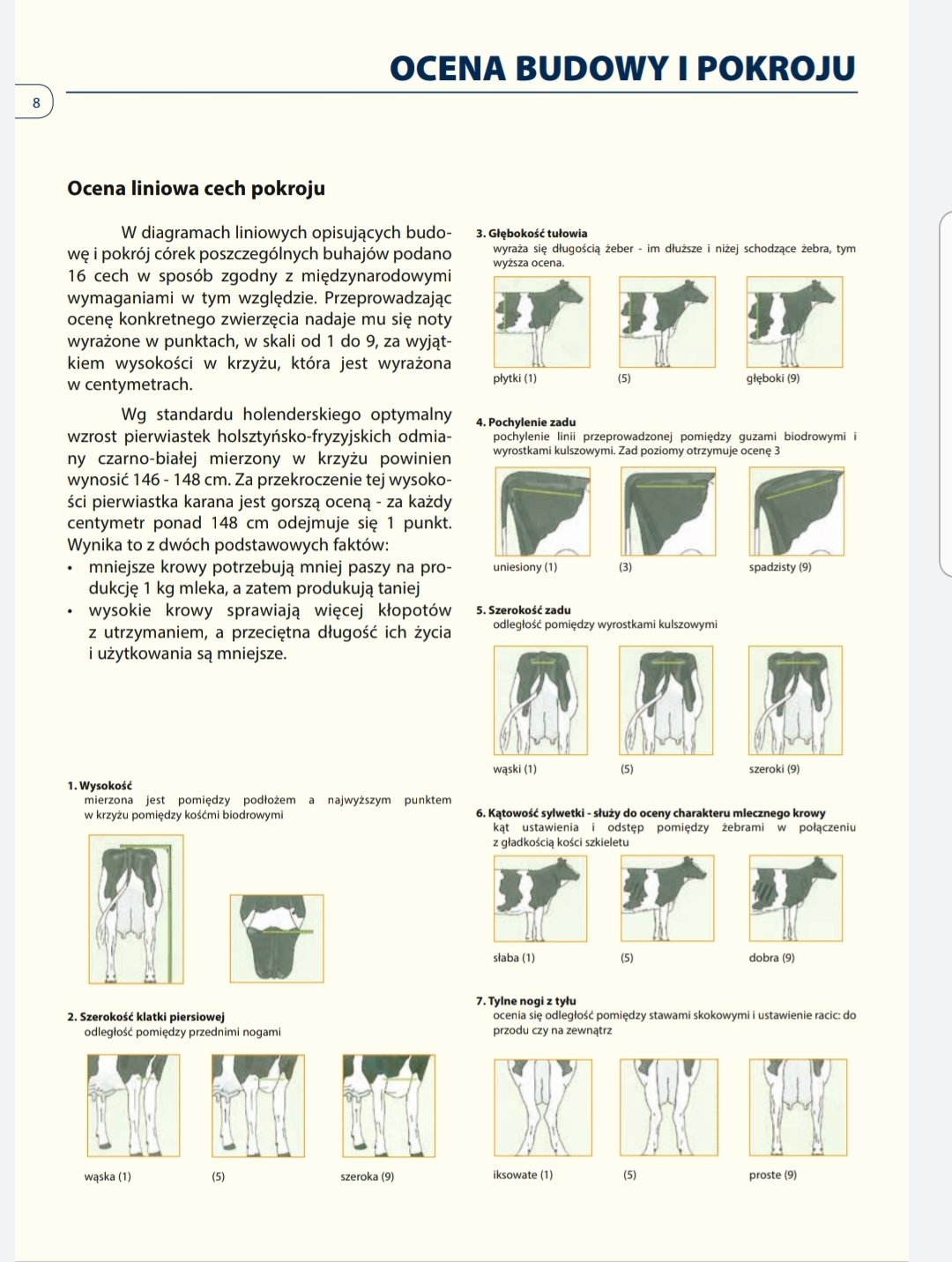 OCENA BUDOWY I POKROJU

8

Ocena liniowa cech pokroju

W diagramach liniowych opisujących budowę i pokrój córek poszczególnych buhajów podano 16 cech w sposób zgodny z międzynarodowymi wymaganiami w tym względzie. Przeprowadzając ocenę konkretnego zwierzęcia nadaje mu się noty wyrażone w punktach, w skali od 1 do 9, za wyjątkiem wysokości w krzyżu, która jest wyrażona w centymetrach.

Wg standardu holenderskiego optymalny wzrost pierwiastek holsztyńsko-fryzyjskich odmiany czarno-białej mierzony w krzyżu powinien wynosić 146 - 148 cm. Za przekroczenie tej wysokości pierwiastka karana jest gorszą oceną - za każdy centymetr ponad 148 cm odejmuje się 1 punkt. Wynika to z dwóch podstawowych faktów:
• mniejsze krowy potrzebują mniej paszy na produkcję 1 kg mleka, a zatem produkują taniej
• wysokie krowy sprawiają więcej kłopotów z utrzymaniem, a przeciętna długość ich życia i użytkowania są mniejsze.

1. Wysokość
mierzona jest pomiędzy podłożem a najwyższym punktem w krzyżu pomiędzy kośćmi biodrowymi

2. Szerokość klatki piersiowej
odległość pomiędzy przednimi nogami

wąska (1) (5) szeroka (9)

3. Głębokość tułowia
wyraża się długością żeber - im dłuższe i niżej schodzące żebra, tym wyższa ocena.

płytki (1) (5) głęboki (9)

4. Pochylenie zadu
pochylenie linii przeprowadzonej pomiędzy guzami biodrowymi i wyrostkami kulszowymi. Zad poziomy otrzymuje ocenę 3

uniesiony (1) (3) spadzisty (9)

5. Szerokość zadu
odległość pomiędzy wyrostkami kulszowymi

wąski (1) (5) szeroki (9)

6. Kątowość sylwetki - służy do oceny charakteru mlecznego krowy
kąt ustawienia i odstęp pomiędzy żebrami w połączeniu z gładkością kości szkieletu

słaba (1) (5) dobra (9)

7. Tylne nogi z tyłu
ocenia się odległość pomiędzy stawami skokowymi i ustawienie racic: do przodu czy na zewnątrz

iksowate (1) (5) proste (9)