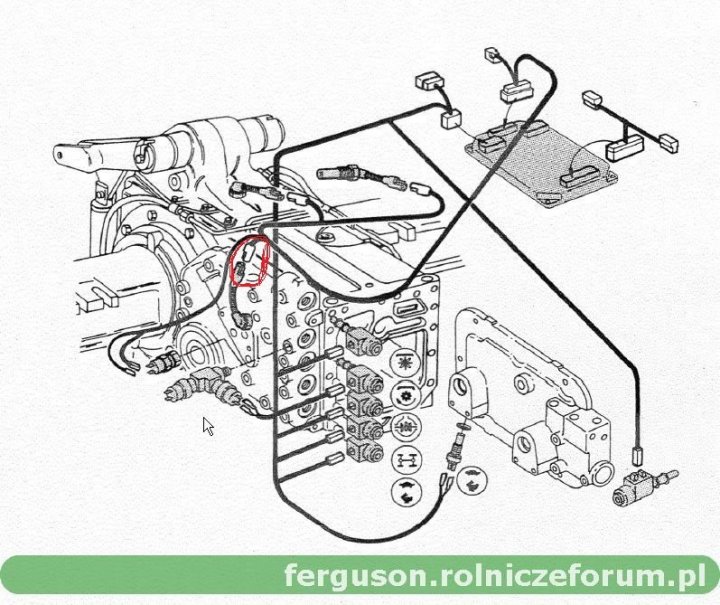 ferguson.rolniczeforum.pl