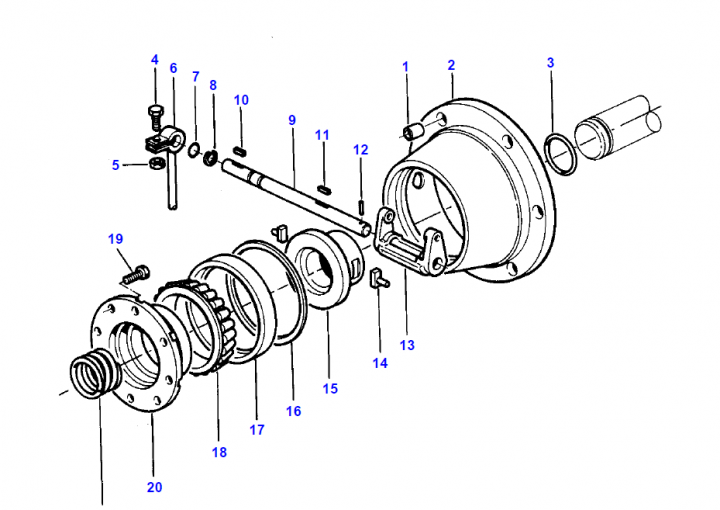 4
6
7
8
10
9
11
12
1
2
3
5
19
13
14
15
16
17
18
20