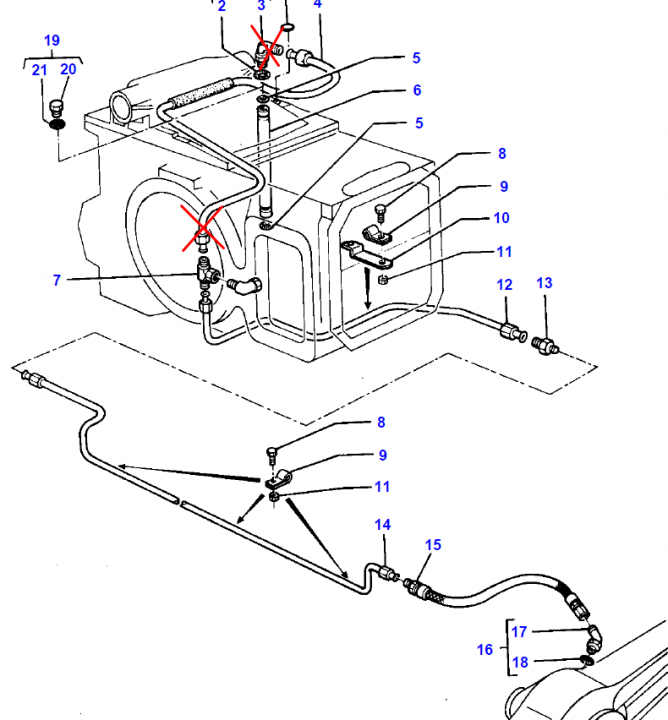 2
3
4
19
21
20
5
6
5
8
9
10
11
7
12
13
8
9
11
14
15
17
16
18