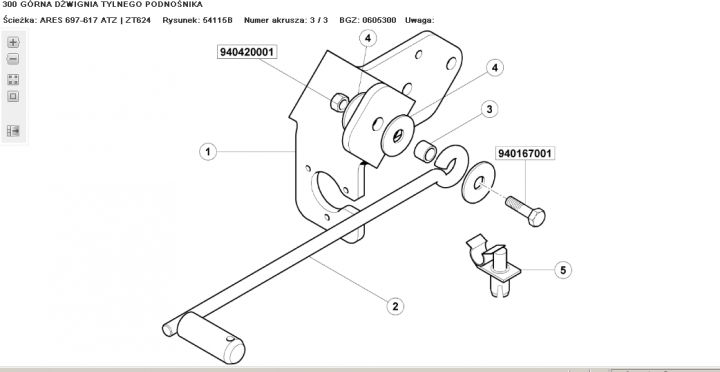 300 GÓRNA DŹWIGNIA TYLNEGO PODNOŚNIKA
Ścieżka: ARES 697-617 ATZ | ZT624 Rysunek: 54115B Numer akrusza: 3 / 3 BGZ: 0605300 Uwaga:

940420001
4
4
3
1
940167001
5
2