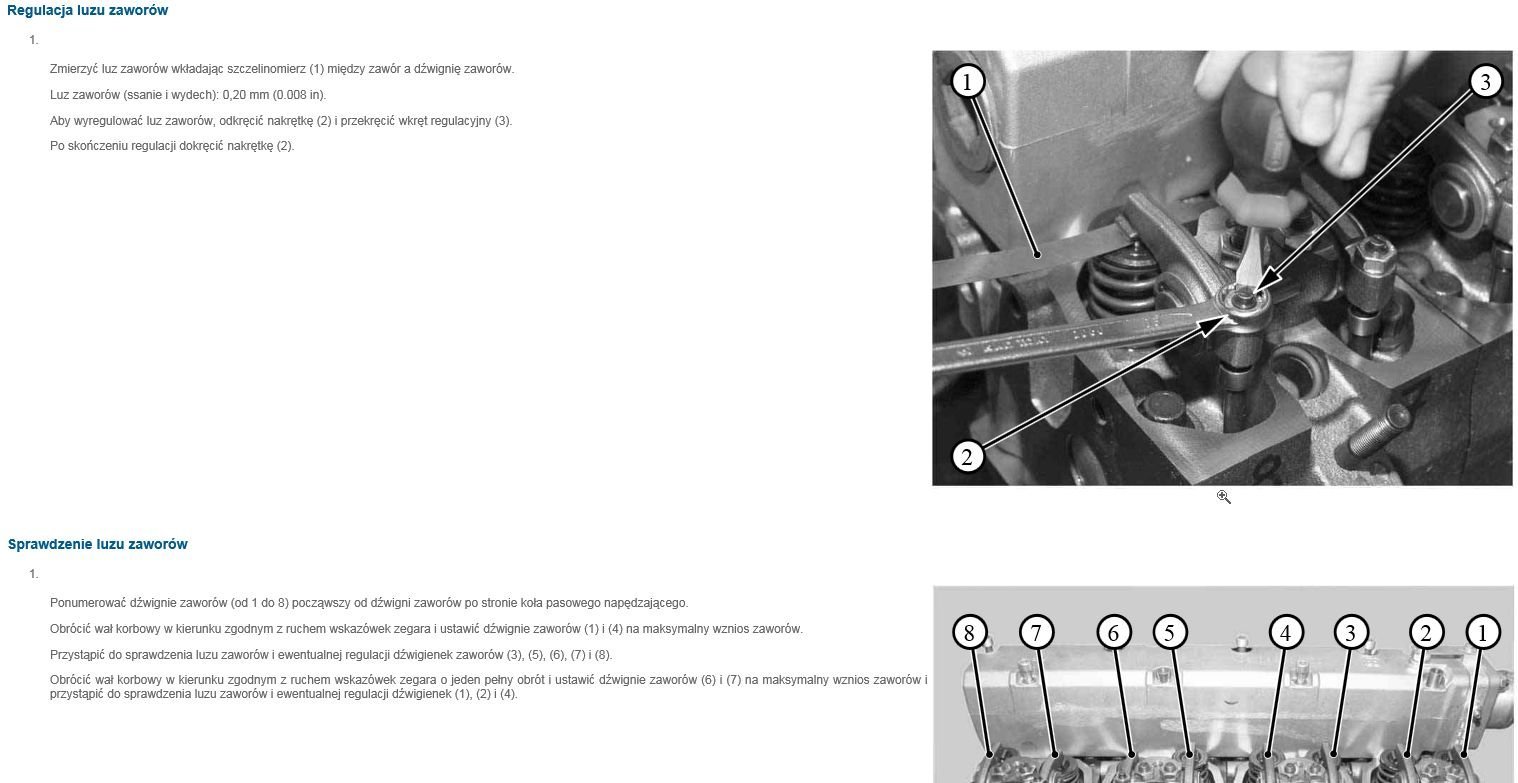 Regulacja luzu zaworów

1.

Zmierzyć luz zaworów wkładając szczelinomierz (1) między zawór a dźwignię zaworów.

Luz zaworów (ssanie i wydech): 0,20 mm (0.008 in).

Aby wyregulować luz zaworów, odkręcić nakrętkę (2) i przekręcić wkręt regulacyjny (3).

Po skończeniu regulacji dokręcić nakrętkę (2).

1
3
2

Sprawdzenie luzu zaworów

1.

Ponumerować dźwignie zaworów (od 1 do 8) począwszy od dźwigni zaworów po stronie koła pasowego napędzającego.

Obrócić wał korbowy w kierunku zgodnym z ruchem wskazówek zegara i ustawić dźwignie zaworów (1) i (4) na maksymalny wznios zaworów.

Przystąpić do sprawdzenia luzu zaworów i ewentualnej regulacji dźwigienek zaworów (3), (5), (6), (7) i (8).

Obrócić wał korbowy w kierunku zgodnym z ruchem wskazówek zegara o jeden pełny obrót i ustawić dźwignie zaworów (6) i (7) na maksymalny wznios zaworów i przystąpić do sprawdzenia luzu zaworów i ewentualnej regulacji dźwigienek (1), (2) i (4).

8 7 6 5 4 3 2 1