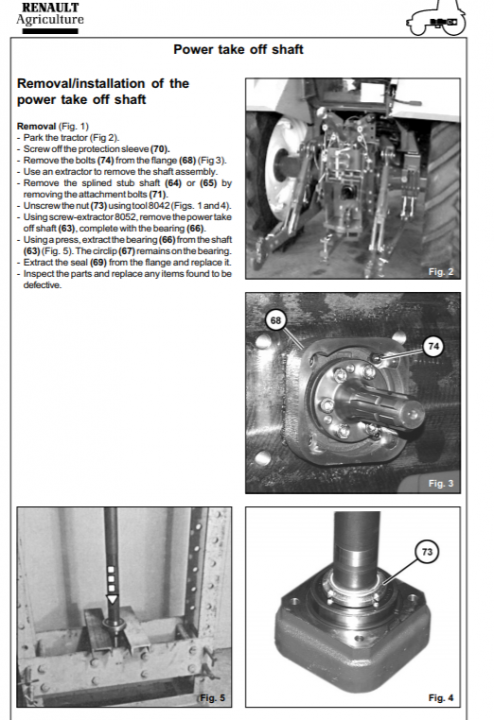 RENAULT
Agriculture

Power take off shaft

Removal/installation of the power take off shaft

Removal (Fig. 1)
- Park the tractor (Fig 2).
- Screw off the protection sleeve (70).
- Remove the bolts (74) from the flange (68) (Fig 3).
- Use an extractor to remove the shaft assembly.
- Remove the splined stub shaft (64) or (65) by removing the attachment bolts (71).
- Unscrew the nut (73) using tool 8042 (Figs. 1 and 4).
- Using screw-extractor 8052, remove the power take off shaft (63), complete with the bearing (66).
- Using a press, extract the bearing (66) from the shaft (63) (Fig. 5). The circlip (67) remains on the bearing.
- Extract the seal (69) from the flange and replace it.
- Inspect the parts and replace any items found to be defective.

Fig. 2

68
74
Fig. 3

Fig. 5

73
Fig. 4