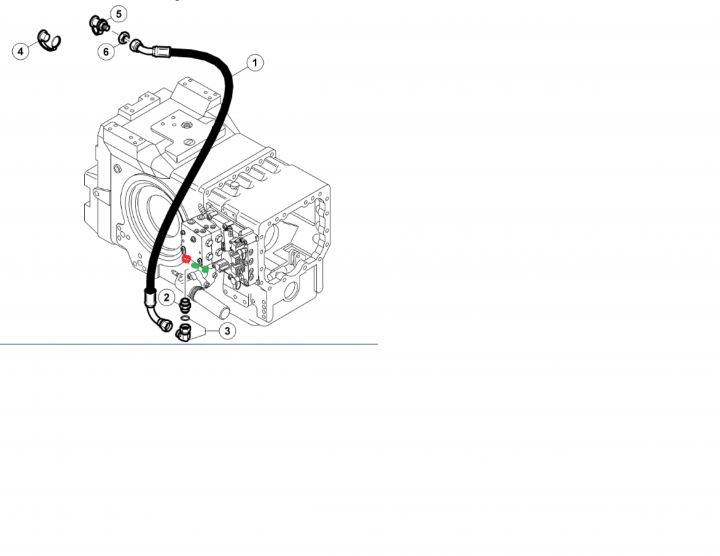 5
4
6
1
2
3