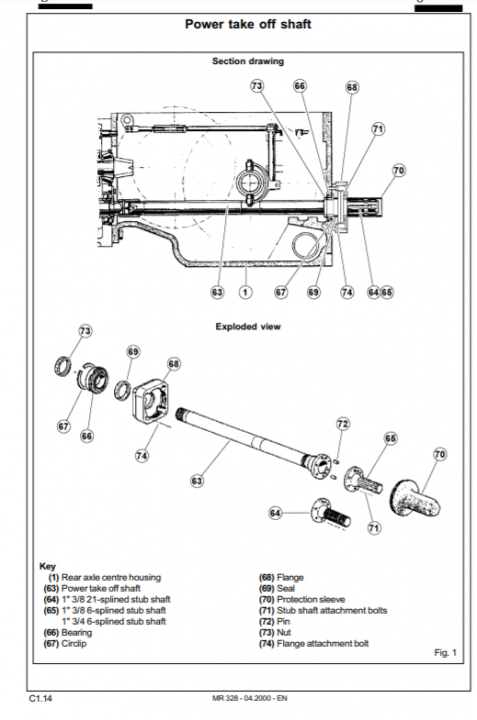 Power take off shaft

Section drawing

73 66 68 71 70

63 1 67 69 74 64 65

Exploded view

73 69 68 67 66 74 63 72 65 70 64 71

Key
(1) Rear axle centre housing
(63) Power take off shaft
(64) 1" 3/8 21-splined stub shaft
(65) 1" 3/8 6-splined stub shaft
1" 3/4 6-splined stub shaft
(66) Bearing
(67) Circlip
(68) Flange
(69) Seal
(70) Protection sleeve
(71) Stub shaft attachment bolts
(72) Pin
(73) Nut
(74) Flange attachment bolt

Fig. 1

C1.14

MR 328 - 04.2000 - EN