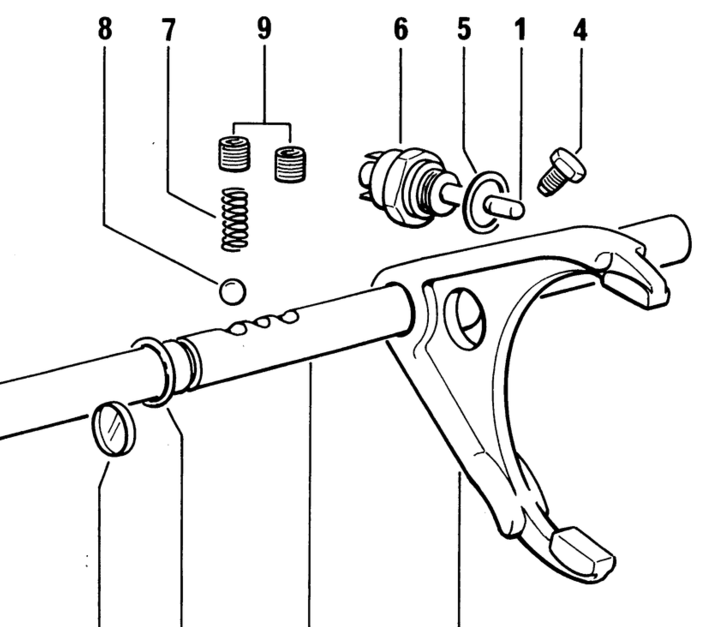 8 7 9 6 5 1 4