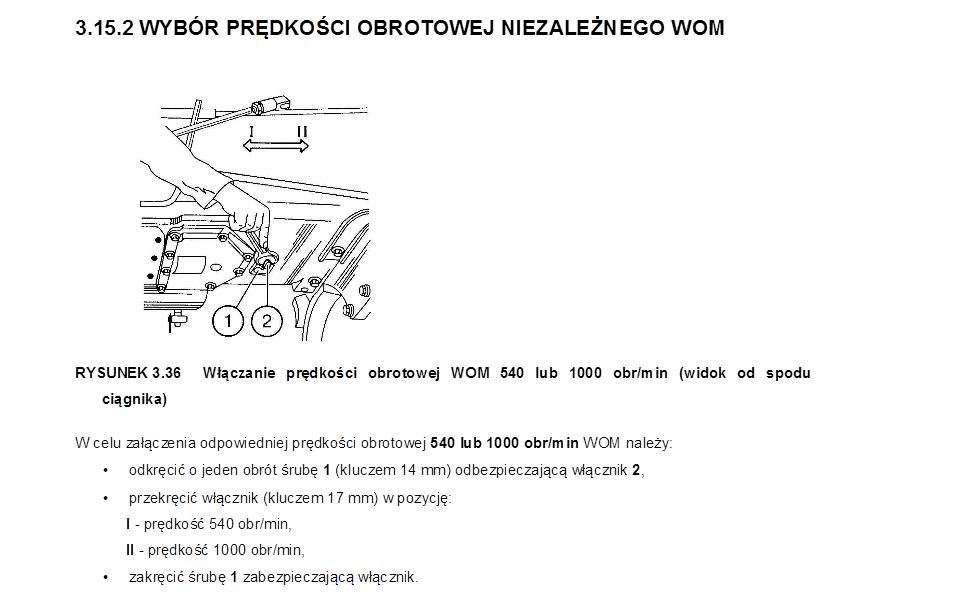 3.15.2 WYBÓR PRĘDKOŚCI OBROTOWEJ NIEZALEŻNEGO WOM

I

II

1

2

RYSUNEK 3.36 Włączanie prędkości obrotowej WOM 540 lub 1000 obr/min (widok od spodu ciągnika)

W celu załączenia odpowiedniej prędkości obrotowej 540 lub 1000 obr/min WOM należy:

• odkręcić o jeden obrót śrubę 1 (kluczem 14 mm) odbezpieczającą włącznik 2,

• przekręcić włącznik (kluczem 17 mm) w pozycję:

I - prędkość 540 obr/min,

II - prędkość 1000 obr/min,

• zakręcić śrubę 1 zabezpieczającą włącznik.