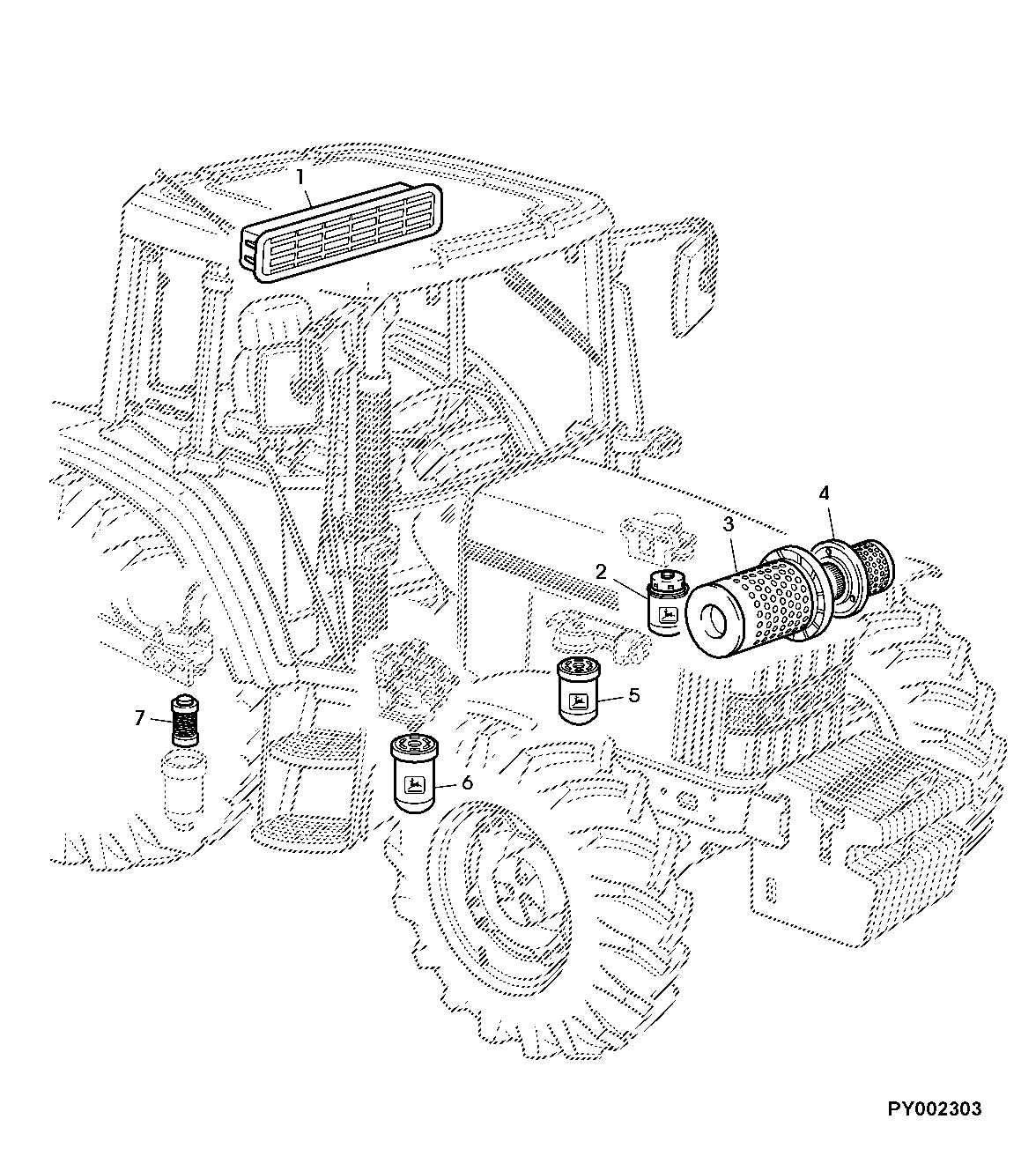 1
4
3
2
5
7
6
PY002303