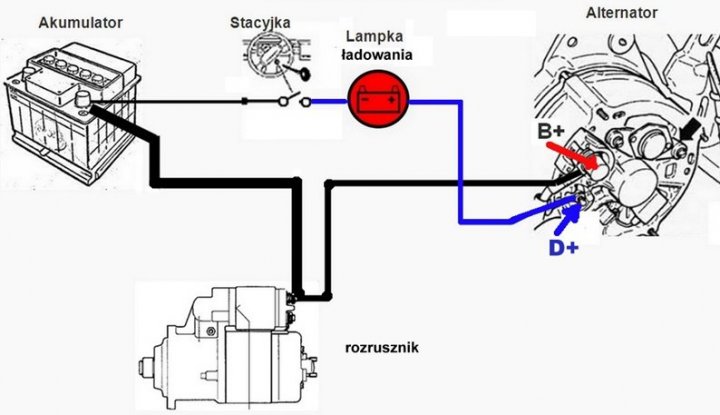 Akumulator

Stacyjka

Lampka ładowania

Alternator

B+

D+

rozrusznik