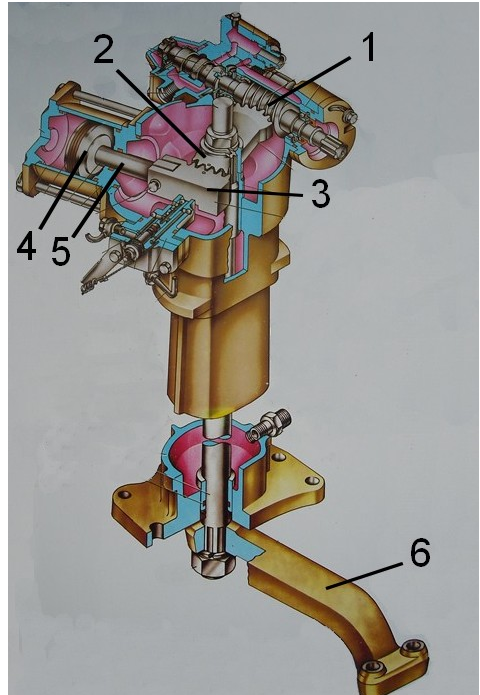 2
1
3
4
5
6