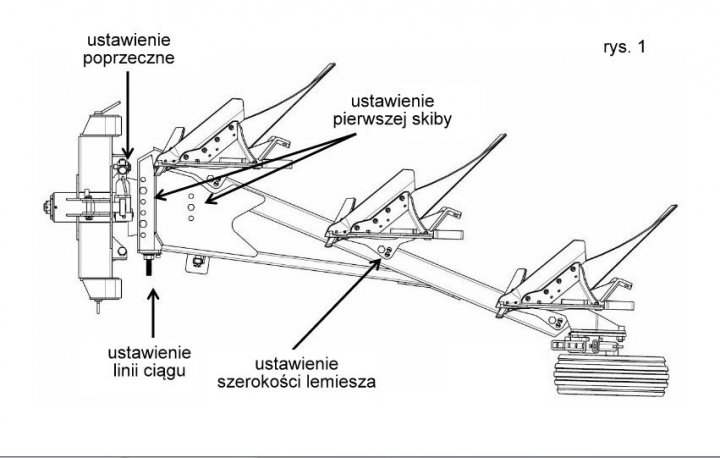 ustawienie poprzeczne

rys. 1

ustawienie pierwszej skiby

ustawienie linii ciągu

ustawienie szerokości lemiesza