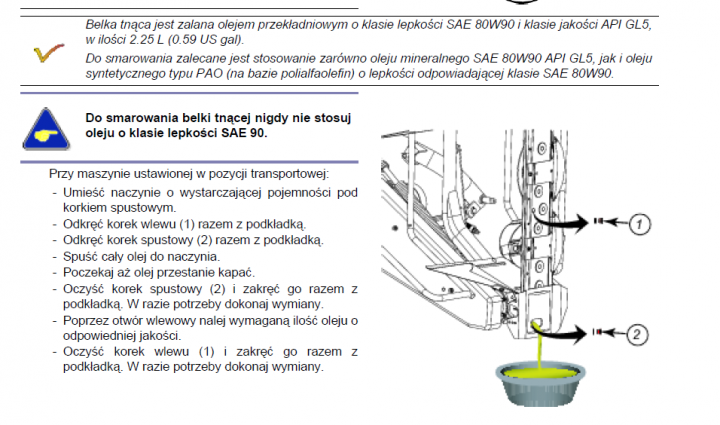 Belka tnąca jest zalana olejem przekładniowym o klasie lepkości SAE 80W90 i klasie jakości API GL5, w ilości 2.25 L (0.59 US gal).

Do smarowania zalecane jest stosowanie zarówno oleju mineralnego SAE 80W90 API GL5, jak i oleju syntetycznego typu PAO (na bazie polialfaolefin) o lepkości odpowiadającej klasie SAE 80W90.

Do smarowania belki tnącej nigdy nie stosuj oleju o klasie lepkości SAE 90.

Przy maszynie ustawionej w pozycji transportowej:
- Umieść naczynie o wystarczającej pojemności pod korkiem spustowym.
- Odkręć korek wlewu (1) razem z podkładką.
- Odkręć korek spustowy (2) razem z podkładką.
- Spuść cały olej do naczynia.
- Poczekaj aż olej przestanie kapać.
- Oczyść korek spustowy (2) i zakręć go razem z podkładką. W razie potrzeby dokonaj wymiany.
- Poprzez otwór wlewowy nalej wymaganą ilość oleju o odpowiedniej jakości.
- Oczyść korek wlewu (1) i zakręć go razem z podkładką. W razie potrzeby dokonaj wymiany.

1

2