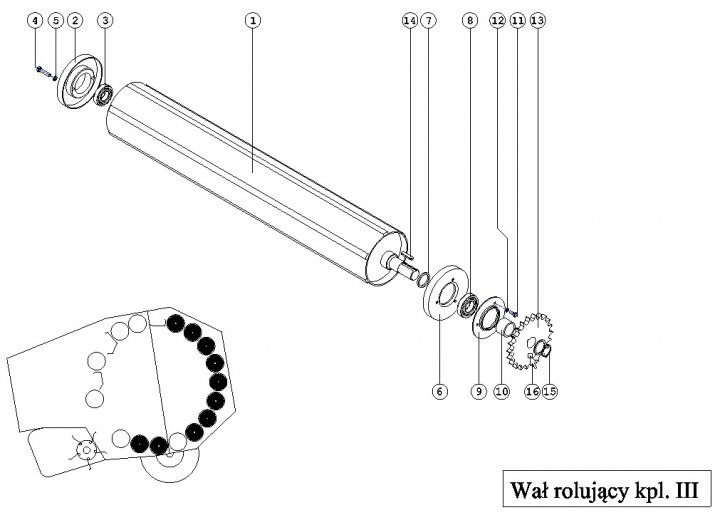 4 5 2 3 1 14 7 8 12 11 13

6 9 10 16 15

Wał rolujący kpl. III