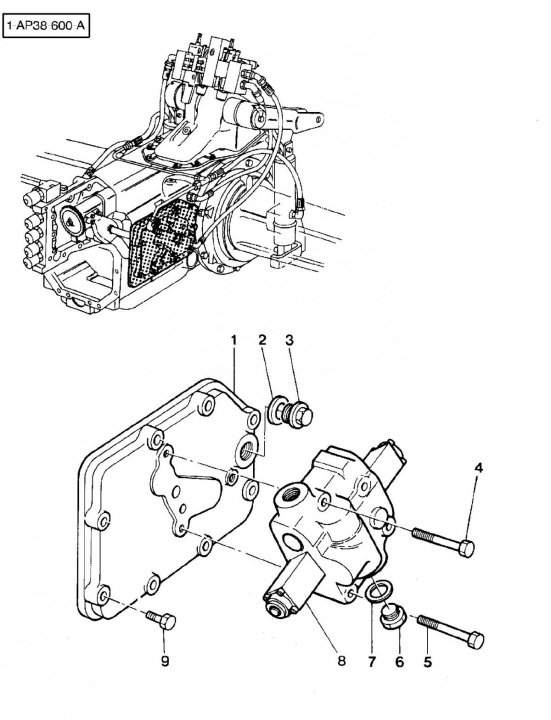 1-AP38-600-A

1
2
3
4
9
8
7
6
5